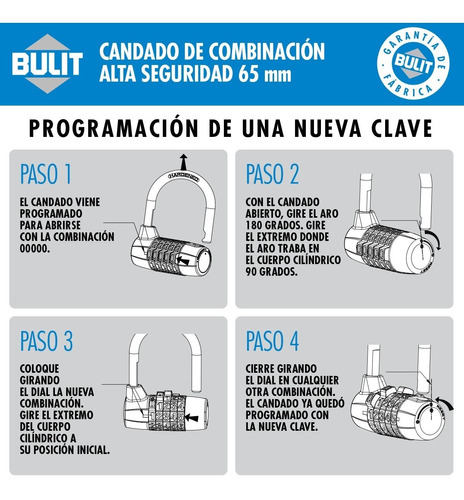 BULIT

CANDADO DE COMBINACIÓN ALTA SEGURIDAD 65 mm

GARANTÍA DE FÁBRICA BULIT

PROGRAMACIÓN DE UNA NUEVA CLAVE

PASO 1

EL CANDADO VIENE PROGRAMADO PARA ABRIRSE CON LA COMBINACIÓN 00000.

HARDENED

PASO 2

CON EL CANDADO ABIERTO, GIRE EL ARO 180 GRADOS. GIRE EL EXTREMO DONDE EL ARO TRABA EN EL CUERPO CILÍNDRICO 90 GRADOS.

PASO 3

COLOQUE GIRANDO EL DIAL LA NUEVA COMBINACIÓN. GIRE EL EXTREMO DEL CUERPO CILÍNDRICO A SU POSICIÓN INICIAL.

PASO 4

CIERRE GIRANDO EL DIAL EN CUALQUIER OTRA COMBINACIÓN. EL CANDADO YA QUEDÓ PROGRAMADO CON LA NUEVA CLAVE.