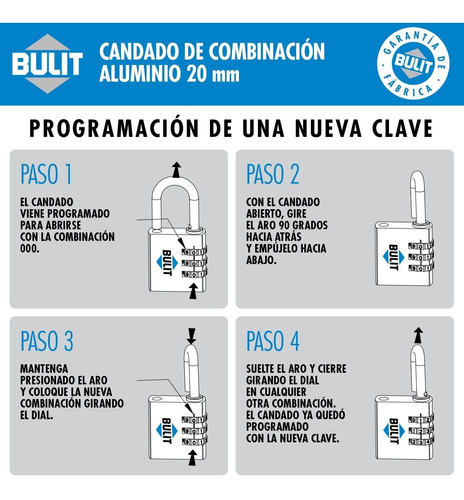 BULIT

CANDADO DE COMBINACIÓN
ALUMINIO 20 mm

GARANTÍA DE FÁBRICA
BULIT

PROGRAMACIÓN DE UNA NUEVA CLAVE

PASO 1

EL CANDADO VIENE PROGRAMADO PARA ABRIRSE CON LA COMBINACIÓN 000.

BULIT

PASO 2

CON EL CANDADO ABIERTO, GIRE EL ARO 90 GRADOS HACIA ATRÁS Y EMPÚJELO HACIA ABAJO.

BULIT

PASO 3

MANTENGA PRESIONADO EL ARO Y COLOQUE LA NUEVA COMBINACIÓN GIRANDO EL DIAL.

BULIT

PASO 4

SUELTE EL ARO Y CIERRE GIRANDO EL DIAL EN CUALQUIER OTRA COMBINACIÓN. EL CANDADO YA QUEDÓ PROGRAMADO CON LA NUEVA CLAVE.

BULIT